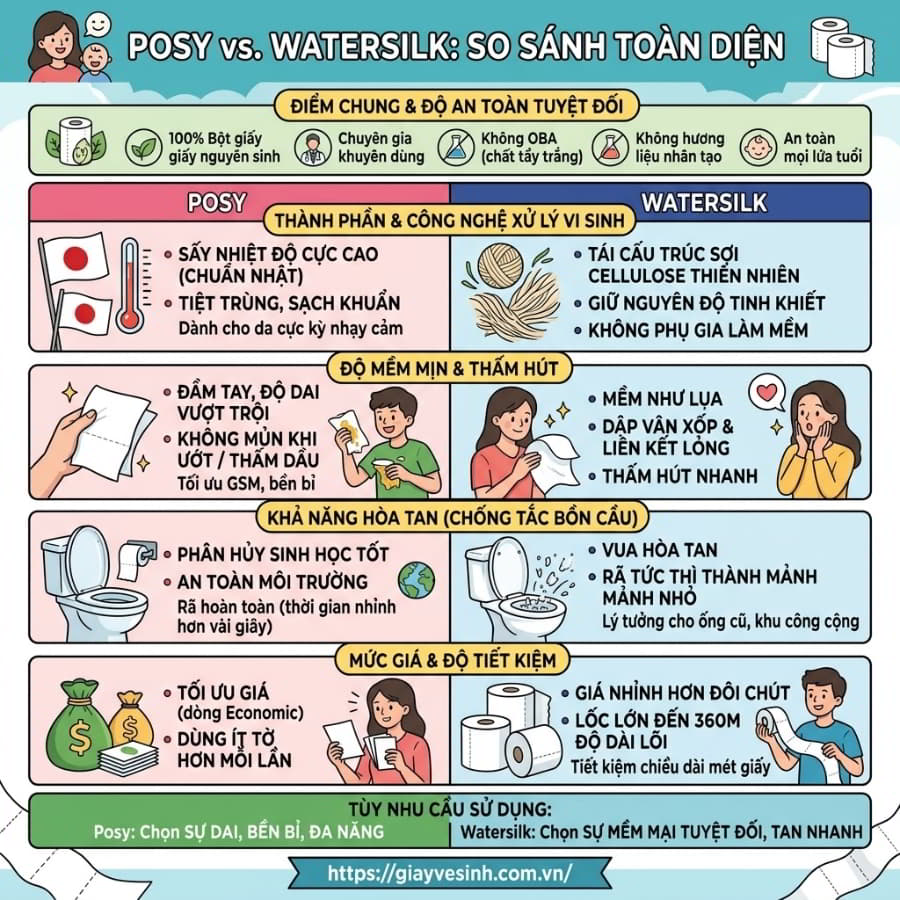 POSY vs. WATERSILK: SO SÁNH TOÀN DIỆN

ĐIỂM CHUNG & ĐỘ AN TOÀN TUYỆT ĐỐI

100% Bột giấy giấy nguyên sinh
Chuyên gia khuyên dùng
Không OBA (chất tẩy trắng)
Không hương liệu nhân tạo
An toàn mọi lứa tuổi

POSY
WATERSILK

THÀNH PHẦN & CÔNG NGHỆ XỬ LÝ VI SINH

• SẤY NHIỆT ĐỘ CỰC CAO (CHUẨN NHẬT)
• TIỆT TRÙNG, SẠCH KHUẨN
Dành cho da cực kỳ nhạy cảm

• TÁI CẤU TRÚC SỢI CELLULOSE THIÊN NHIÊN
• GIỮ NGUYÊN ĐỘ TINH KHIẾT
• KHÔNG PHỤ GIA LÀM MỀM

ĐỘ MỀM MỊN & THẤM HÚT

• ĐẦM TAY, ĐỘ DAI VƯỢT TRỘI
• KHÔNG MỦN KHI ƯỚT / THẤM DẦU
Tối ưu GSM, bền bỉ

• MỀM NHƯ LỤA
• DẬP VÂN XỐP & LIÊN KẾT LỎNG
• THẤM HÚT NHANH

KHẢ NĂNG HÒA TAN (CHỐNG TẮC BỒN CẦU)

• PHÂN HỦY SINH HỌC TỐT
• AN TOÀN MÔI TRƯỜNG
Rã hoàn toàn (thời gian nhỉnh hơn vài giây)

• VUA HÒA TAN
• RÃ TỨC THÌ THÀNH MẢNH MẢNH NHỎ
Lý tưởng cho ống cũ, khu công cộng

MỨC GIÁ & ĐỘ TIẾT KIỆM

• TỐI ƯU GIÁ (dòng Economic)
• DÙNG ÍT TỜ HƠN MỖI LẦN

• GIÁ NHỈNH HƠN ĐÔI CHÚT
• LỐC LỚN ĐẾN 360M ĐỘ DÀI LÕI
Tiết kiệm chiều dài mét giấy

TÙY NHU CẦU SỬ DỤNG:
Posy: Chọn SỰ DAI, BỀN BỈ, ĐA NĂNG
Watersilk: Chọn SỰ MỀM MẠI TUYỆT ĐỐI, TAN NHANH

https://giayvesinh.com.vn/