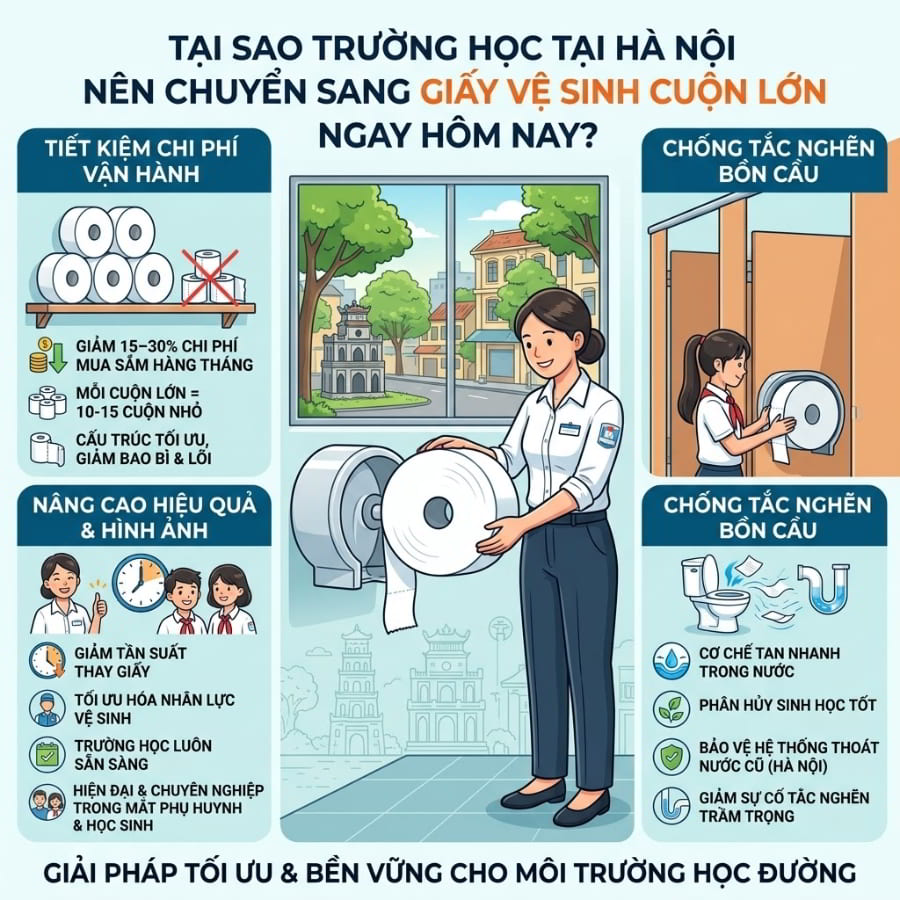 TẠI SAO TRƯỜNG HỌC TẠI HÀ NỘI NÊN CHUYỂN SANG GIẤY VỆ SINH CUỘN LỚN NGAY HÔM NAY?

TIẾT KIỆM CHI PHÍ VẬN HÀNH

GIẢM 15–30% CHI PHÍ MUA SẮM HÀNG THÁNG

MỖI CUỘN LỚN = 10-15 CUỘN NHỎ

CẤU TRÚC TỐI ƯU, GIẢM BAO BÌ & LÕI

NÂNG CAO HIỆU QUẢ & HÌNH ẢNH

GIẢM TẦN SUẤT THAY GIẤY

TỐI ƯU HÓA NHÂN LỰC VỆ SINH

TRƯỜNG HỌC LUÔN SẴN SÀNG

HIỆN ĐẠI & CHUYÊN NGHIỆP TRONG MẮT PHỤ HUYNH & HỌC SINH

CHỐNG TẮC NGHẼN BỒN CẦU

CHỐNG TẮC NGHẼN BỒN CẦU

CƠ CHẾ TAN NHANH TRONG NƯỚC

PHÂN HỦY SINH HỌC TỐT

BẢO VỆ HỆ THỐNG THOÁT NƯỚC CŨ (HÀ NỘI)

GIẢM SỰ CỐ TẮC NGHẼN TRẦM TRỌNG

GIẢI PHÁP TỐI ƯU & BỀN VỮNG CHO MÔI TRƯỜNG HỌC ĐƯỜNG