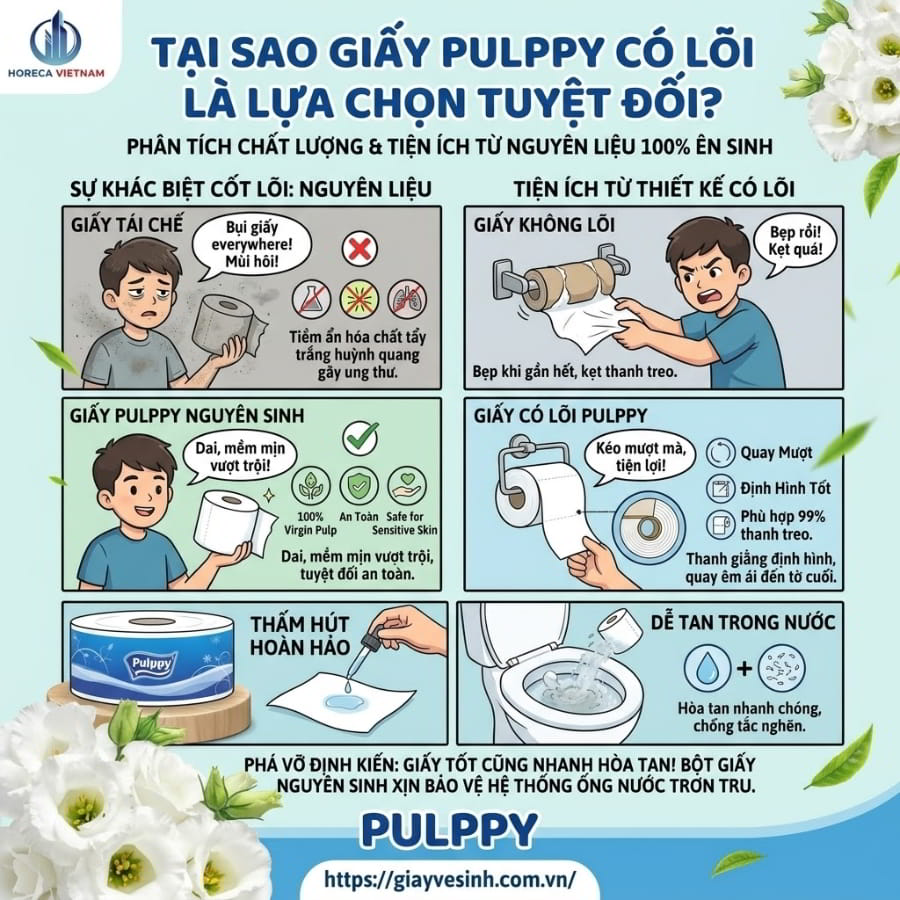 HORECA VIETNAM

TẠI SAO GIẤY PULPPY CÓ LÕI LÀ LỰA CHỌN TUYỆT ĐỐI?

PHÂN TÍCH CHẤT LƯỢNG & TIỆN ÍCH TỪ NGUYÊN LIỆU 100% ÊN SINH

SỰ KHÁC BIỆT CỐT LÕI: NGUYÊN LIỆU

GIẤY TÁI CHẾ

Bụi giấy everywhere! Mùi hôi!

Tiềm ẩn hóa chất tẩy trắng huỳnh quang gây ung thư.

GIẤY PULPPY NGUYÊN SINH

Dai, mềm mịn vượt trội!

100% Virgin Pulp

An Toàn

Safe for Sensitive Skin

Dai, mềm mịn vượt trội, tuyệt đối an toàn.

TIỆN ÍCH TỪ THIẾT KẾ CÓ LÕI

GIẤY KHÔNG LÕI

Bẹp rồi! Kẹt quá!

Bẹp khi gần hết, kẹt thanh treo.

GIẤY CÓ LÕI PULPPY

Kéo mượt mà, tiện lợi!

Quay Mượt

Định Hình Tốt

Phù hợp 99% thanh treo.

Thanh giằng định hình, quay êm ái đến tờ cuối.

Pulppy

THẤM HÚT HOÀN HẢO

DỄ TAN TRONG NƯỚC

Hòa tan nhanh chóng, chống tắc nghẽn.

PHÁ VỠ ĐỊNH KIẾN: GIẤY TỐT CŨNG NHANH HÒA TAN! BỘT GIẤY NGUYÊN SINH XỊN BẢO VỆ HỆ THỐNG ỐNG NƯỚC TRƠN TRU.

PULPPY

https://giayvesinh.com.vn/