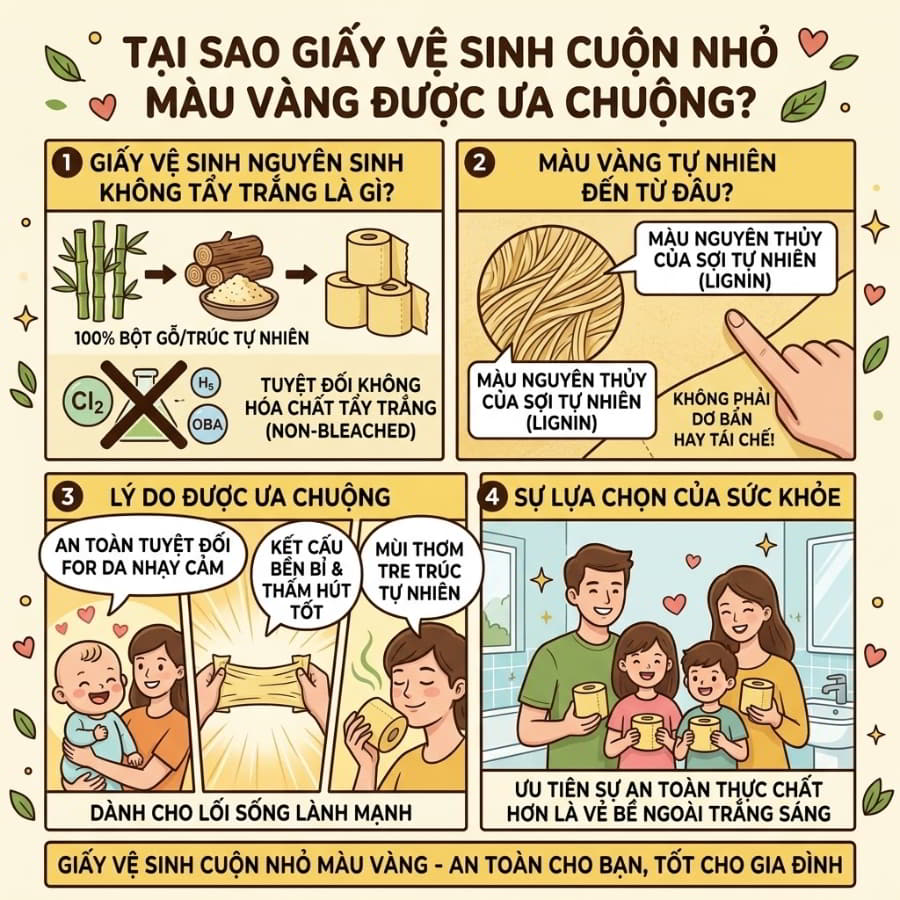 TẠI SAO GIẤY VỆ SINH CUỘN NHỎ MÀU VÀNG ĐƯỢC ƯA CHUỘNG?

1 GIẤY VỆ SINH NGUYÊN SINH KHÔNG TẨY TRẮNG LÀ GÌ?

100% BỘT GỖ/TRÚC TỰ NHIÊN

$Cl_2$

$H_5$

OBA

TUYỆT ĐỐI KHÔNG HÓA CHẤT TẨY TRẮNG (NON-BLEACHED)

2 MÀU VÀNG TỰ NHIÊN ĐẾN TỪ ĐÂU?

MÀU NGUYÊN THỦY CỦA SỢI TỰ NHIÊN (LIGNIN)

MÀU NGUYÊN THỦY CỦA SỢI TỰ NHIÊN (LIGNIN)

KHÔNG PHẢI DƠ BẨN HAY TÁI CHẾ!

3 LÝ DO ĐƯỢC ƯA CHUỘNG

AN TOÀN TUYỆT ĐỐI FOR DA NHẠY CẢM

KẾT CẤU BỀN BỈ & THẤM HÚT TỐT

MÙI THƠM TRE TRÚC TỰ NHIÊN

DÀNH CHO LỐI SỐNG LÀNH MẠNH

4 SỰ LỰA CHỌN CỦA SỨC KHỎE

ƯU TIÊN SỰ AN TOÀN THỰC CHẤT HƠN LÀ VẺ BỀ NGOÀI TRẮNG SÁNG

GIẤY VỆ SINH CUỘN NHỎ MÀU VÀNG - AN TOÀN CHO BẠN, TỐT CHO GIA ĐÌNH