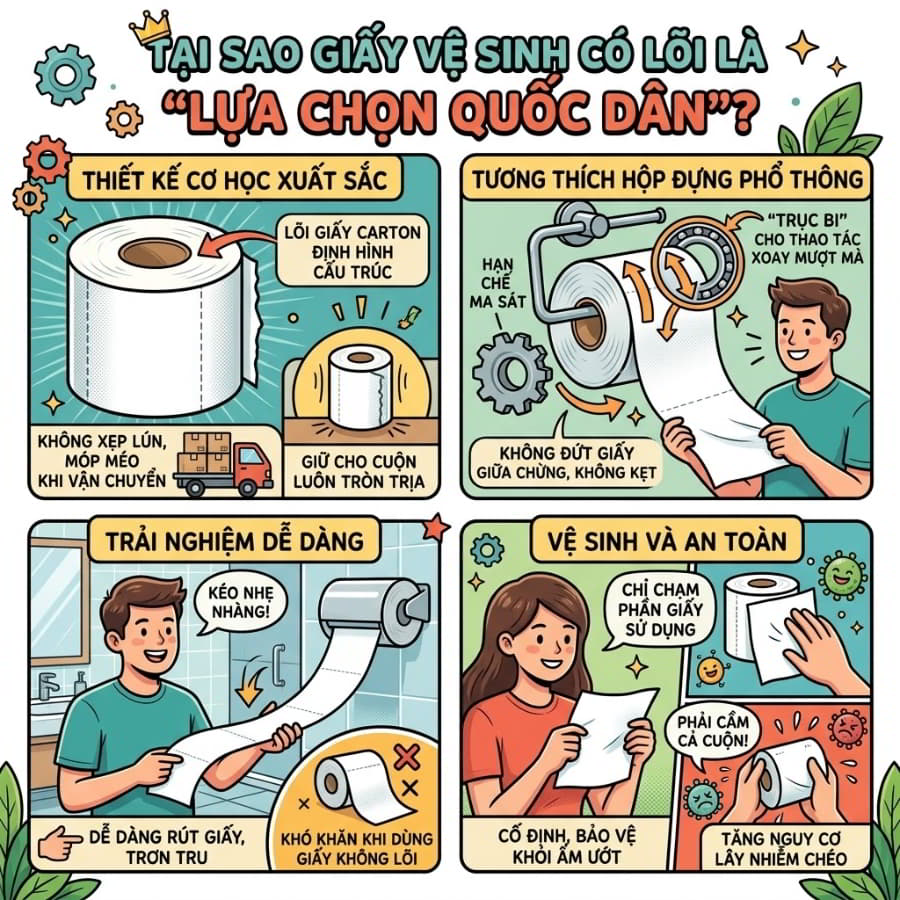 TẠI SAO GIẤY VỆ SINH CÓ LÕI LÀ "LỰA CHỌN QUỐC DÂN"?

THIẾT KẾ CƠ HỌC XUẤT SẮC

LÕI GIẤY CARTON ĐỊNH HÌNH CẤU TRÚC

KHÔNG XẸP LÚN, MÓP MÉO KHI VẬN CHUYỂN

GIỮ CHO CUỘN LUÔN TRÒN TRỊA

TƯƠNG THÍCH HỘP ĐỰNG PHỔ THÔNG

"TRỤC BI" CHO THAO TÁC XOAY MƯỢT MÀ

HẠN CHẾ MA SÁT

KHÔNG ĐỨT GIẤY GIỮA CHỪNG, KHÔNG KẸT

TRẢI NGHIỆM DỄ DÀNG

KÉO NHẸ NHÀNG!

DỄ DÀNG RÚT GIẤY, TRƠN TRU

KHÓ KHĂN KHI DÙNG GIẤY KHÔNG LÕI

VỆ SINH VÀ AN TOÀN

CHỈ CHẠM PHẦN GIẤY SỬ DỤNG

PHẢI CẦM CẢ CUỘN!

CỐ ĐỊNH, BẢO VỆ KHỎI ẨM ƯỚT

TĂNG NGUY CƠ LÂY NHIỄM CHÉO