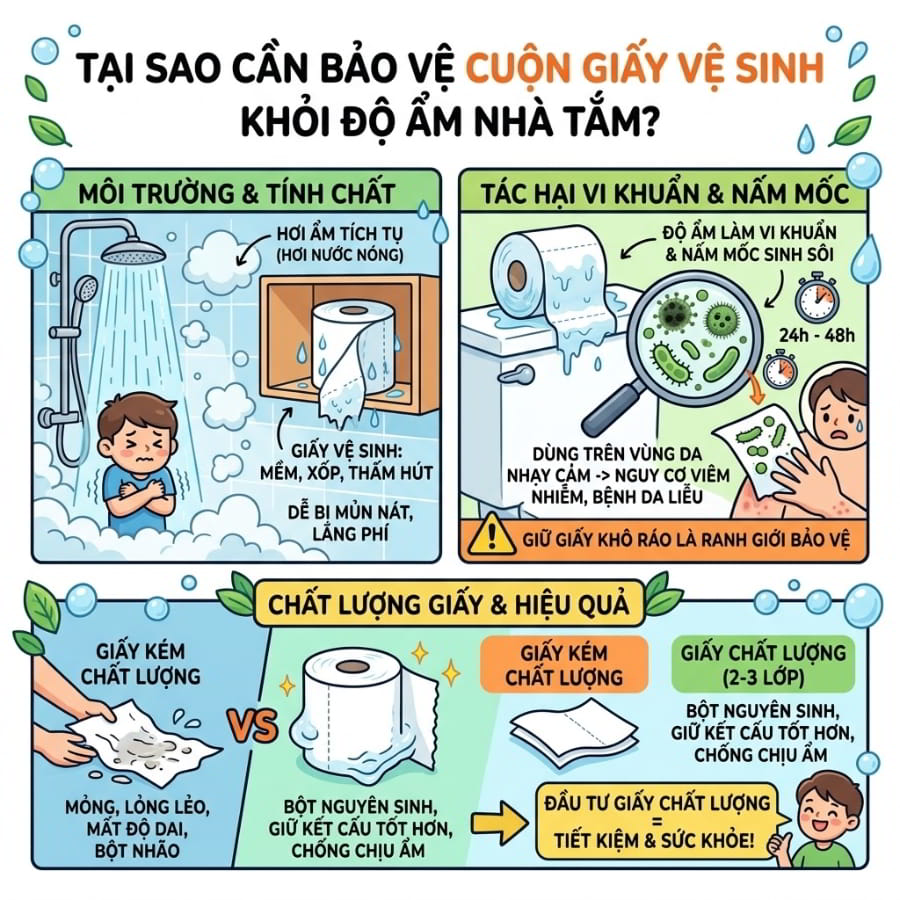 TẠI SAO CẦN BẢO VỆ CUỘN GIẤY VỆ SINH KHỎI ĐỘ ẨM NHÀ TẮM?

MÔI TRƯỜNG & TÍNH CHẤT

HƠI ẨM TÍCH TỤ (HƠI NƯỚC NÓNG)

GIẤY VỆ SINH: MỀM, XỐP, THẤM HÚT

DỄ BỊ MỦN NÁT, LÃNG PHÍ

TÁC HẠI VI KHUẨN & NẤM MỐC

ĐỘ ẨM LÀM VI KHUẨN & NẤM MỐC SINH SÔI

24h - 48h

DÙNG TRÊN VÙNG DA NHẠY CẢM -> NGUY CƠ VIÊM NHIỄM, BỆNH DA LIỄU

GIỮ GIẤY KHÔ RÁO LÀ RANH GIỚI BẢO VỆ

CHẤT LƯỢNG GIẤY & HIỆU QUẢ

GIẤY KÉM CHẤT LƯỢNG

MỎNG, LỎNG LẺO, MẤT ĐỘ DAI, BỘT NHÃO

VS

BỘT NGUYÊN SINH, GIỮ KẾT CẤU TỐT HƠN, CHỐNG CHỊU ẨM

GIẤY KÉM CHẤT LƯỢNG

GIẤY CHẤT LƯỢNG (2-3 LỚP)

BỘT NGUYÊN SINH, GIỮ KẾT CẤU TỐT HƠN, CHỐNG CHỊU ẨM

ĐẦU TƯ GIẤY CHẤT LƯỢNG = TIẾT KIỆM & SỨC KHỎE!