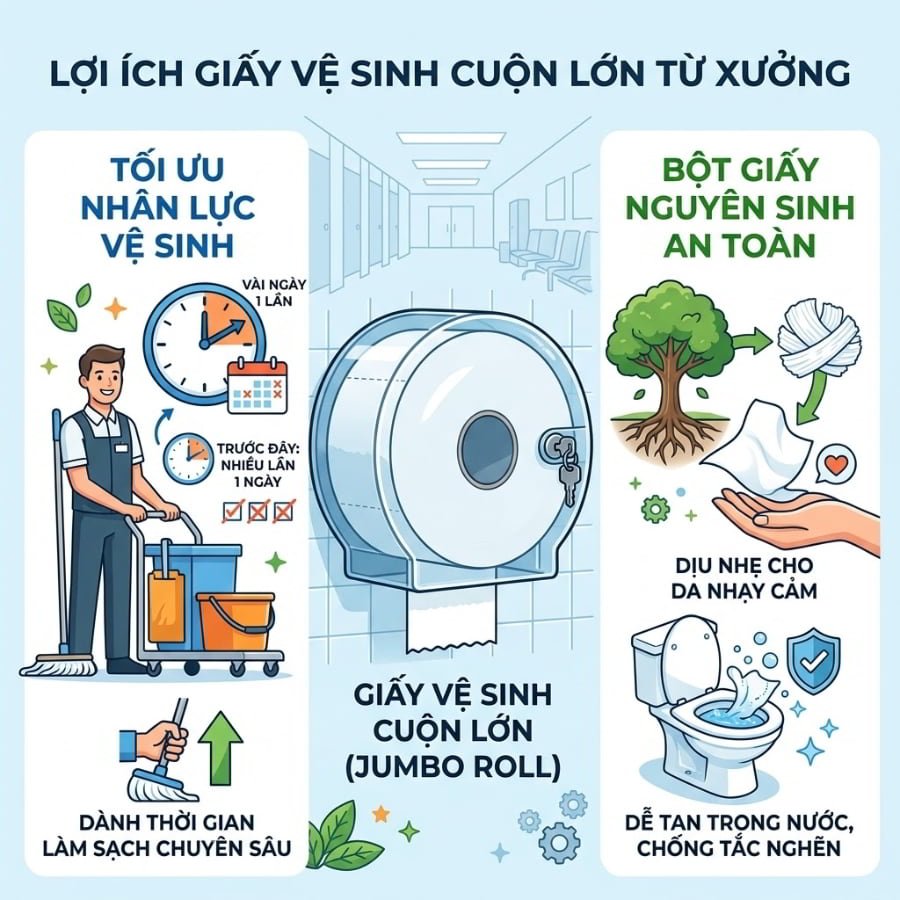 LỢI ÍCH GIẤY VỆ SINH CUỘN LỚN TỪ XƯỞNG

TỐI ƯU NHÂN LỰC VỆ SINH

VÀI NGÀY 1 LẦN

TRƯỚC ĐÂY: NHIỀU LẦN 1 NGÀY

DÀNH THỜI GIAN LÀM SẠCH CHUYÊN SÂU

GIẤY VỆ SINH CUỘN LỚN (JUMBO ROLL)

BỘT GIẤY NGUYÊN SINH AN TOÀN

DỊU NHẸ CHO DA NHẠY CẢM

DỄ TAN TRONG NƯỚC, CHỐNG TẮC NGHẼN