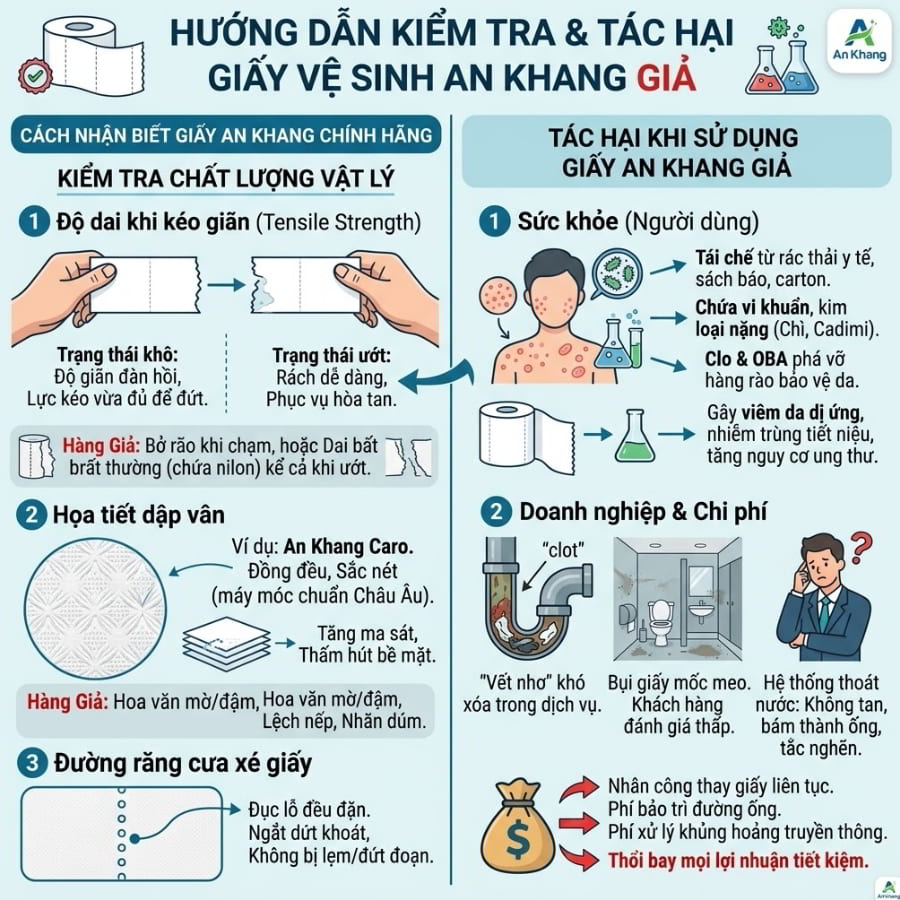 HƯỚNG DẪN KIỂM TRA & TÁC HẠI GIẤY VỆ SINH AN KHANG GIẢ

An Khang

CÁCH NHẬN BIẾT GIẤY AN KHANG CHÍNH HÃNG

KIỂM TRA CHẤT LƯỢNG VẬT LÝ

1 Độ dai khi kéo giãn (Tensile Strength)

Trạng thái khô: Độ giãn đàn hồi, Lực kéo vừa đủ để đứt.

Trạng thái ướt: Rách dễ dàng, Phục vụ hòa tan.

Hàng Giả: Bở rão khi chạm, hoặc Dai bất brất thường (chứa nilon) kể cả khi ướt.

2 Họa tiết dập vân

Ví dụ: An Khang Caro. Đồng đều, Sắc nét (máy móc chuẩn Châu Âu).

Tăng ma sát, Thấm hút bề mặt.

Hàng Giả: Hoa văn mờ/đậm, Hoa văn mờ/đậm, Lệch nếp, Nhăn dúm.

3 Đường răng cưa xé giấy

Đục lỗ đều đặn. Ngắt dứt khoát, Không bị lẹm/đứt đoạn.

TÁC HẠI KHI SỬ DỤNG GIẤY AN KHANG GIẢ

1 Sức khỏe (Người dùng)

Tái chế từ rác thải y tế, sách báo, carton.

Chứa vi khuẩn, kim loại nặng (Chì, Cadimi).

Clo & OBA phá vỡ hàng rào bảo vệ da.

Gây viêm da dị ứng, nhiễm trùng tiết niệu, tăng nguy cơ ung thư.

2 Doanh nghiệp & Chi phí

"clot"

"Vết nhơ" khó xóa trong dịch vụ.

Bụi giấy mốc meo. Khách hàng đánh giá thấp.

Hệ thống thoát nước: Không tan, bám thành ống, tắc nghẽn.

Nhân công thay giấy liên tục.
Phí bảo trì đường ống.
Phí xử lý khủng hoảng truyền thông.
Thổi bay mọi lợi nhuận tiết kiệm.

An Khang