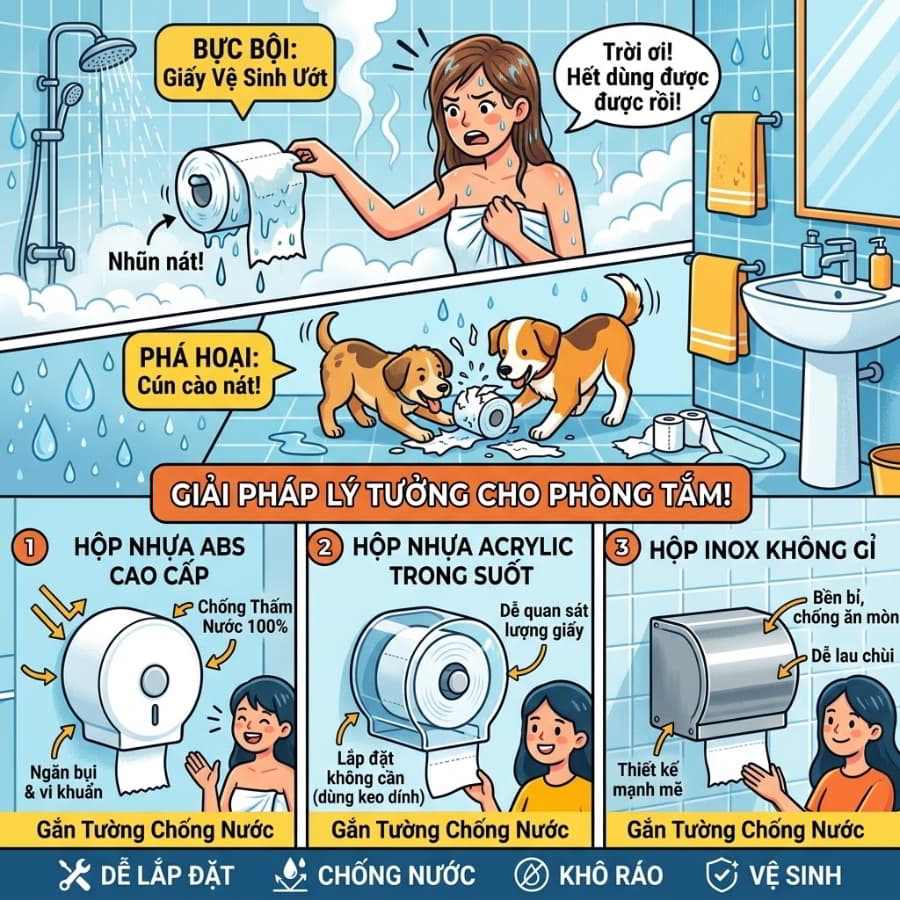 BỰC BỘI:
Giấy Vệ Sinh Ướt

Trời ơi!
Hết dùng được
được rồi!

Nhũn nát!

PHÁ HOẠI:
Cún cào nát!

GIẢI PHÁP LÝ TƯỞNG CHO PHÒNG TẮM!

1 HỘP NHỰA ABS CAO CẤP

Chống Thấm Nước 100%

Ngăn bụi & vi khuẩn

Gắn Tường Chống Nước

2 HỘP NHỰA ACRYLIC TRONG SUỐT

Dễ quan sát lượng giấy

Lắp đặt không cần (dùng keo dính)

Gắn Tường Chống Nước

3 HỘP INOX KHÔNG GỈ

Bền bỉ, chống ăn mòn

Dễ lau chùi

Thiết kế mạnh mẽ

Gắn Tường Chống Nước

DỄ LẮP ĐẶT
CHỐNG NƯỚC
KHÔ RÁO
VỆ SINH