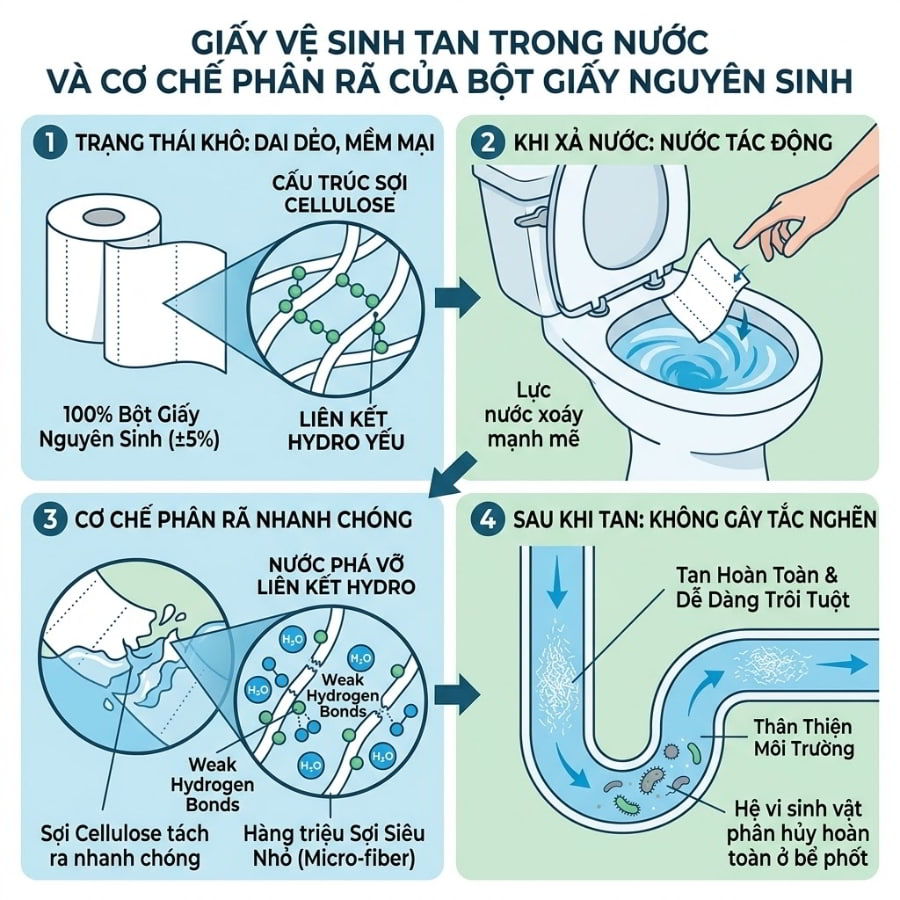 GIẤY VỆ SINH TAN TRONG NƯỚC
VÀ CƠ CHẾ PHÂN RÃ CỦA BỘT GIẤY NGUYÊN SINH

1 TRẠNG THÁI KHÔ: DAI DẺO, MỀM MẠI

CẤU TRÚC SỢI CELLULOSE

100% Bột Giấy Nguyên Sinh (±5%)

LIÊN KẾT HYDRO YẾU

2 KHI XẢ NƯỚC: NƯỚC TÁC ĐỘNG

Lực nước xoáy mạnh mẽ

3 CƠ CHẾ PHÂN RÃ NHANH CHÓNG

NƯỚC PHÁ VỠ LIÊN KẾT HYDRO

$H_2O$ $H_2O$ $H_2O$ $H_2O$ $H_2O$ $H_2O$

Weak Hydrogen Bonds

Weak Hydrogen Bonds

Sợi Cellulose tách ra nhanh chóng

Hàng triệu Sợi Siêu Nhỏ (Micro-fiber)

4 SAU KHI TAN: KHÔNG GÂY TẮC NGHẼN

Tan Hoàn Toàn & Dễ Dàng Trôi Tuột

Thân Thiện Môi Trường

Hệ vi sinh vật phân hủy hoàn toàn ở bể phốt