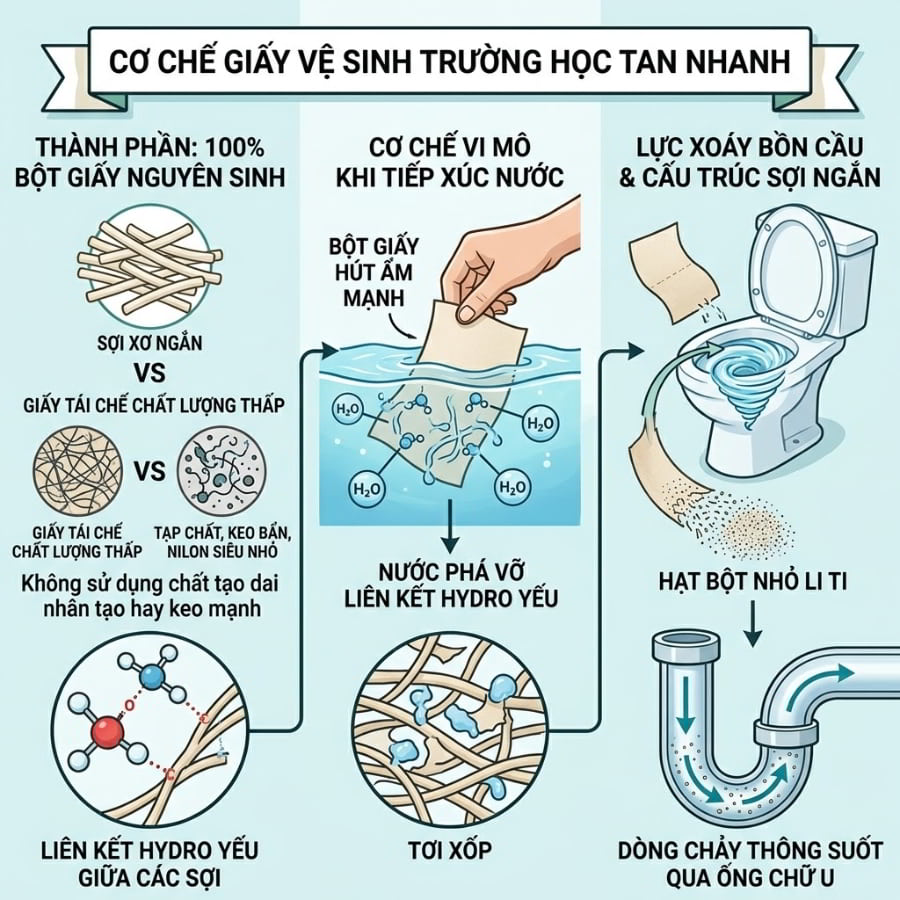 CƠ CHẾ GIẤY VỆ SINH TRƯỜNG HỌC TAN NHANH

THÀNH PHẦN: 100% BỘT GIẤY NGUYÊN SINH

SỢI XƠ NGẮN

VS

GIẤY TÁI CHẾ CHẤT LƯỢNG THẤP

VS

GIẤY TÁI CHẾ CHẤT LƯỢNG THẤP

TẠP CHẤT, KEO BẨN, NILON SIÊU NHỎ

Không sử dụng chất tạo dai nhân tạo hay keo mạnh

LIÊN KẾT HYDRO YẾU GIỮA CÁC SỢI

CƠ CHẾ VI MÔ KHI TIẾP XÚC NƯỚC

BỘT GIẤY HÚT ẨM MẠNH

$H_2O$

$H_2O$

$H_2O$

$H_2O$

NƯỚC PHÁ VỠ LIÊN KẾT HYDRO YẾU

TƠI XỐP

LỰC XOÁY BỒN CẦU & CẤU TRÚC SỢI NGẮN

HẠT BỘT NHỎ LI TI

DÒNG CHẢY THÔNG SUỐT QUA ỐNG CHỮ U