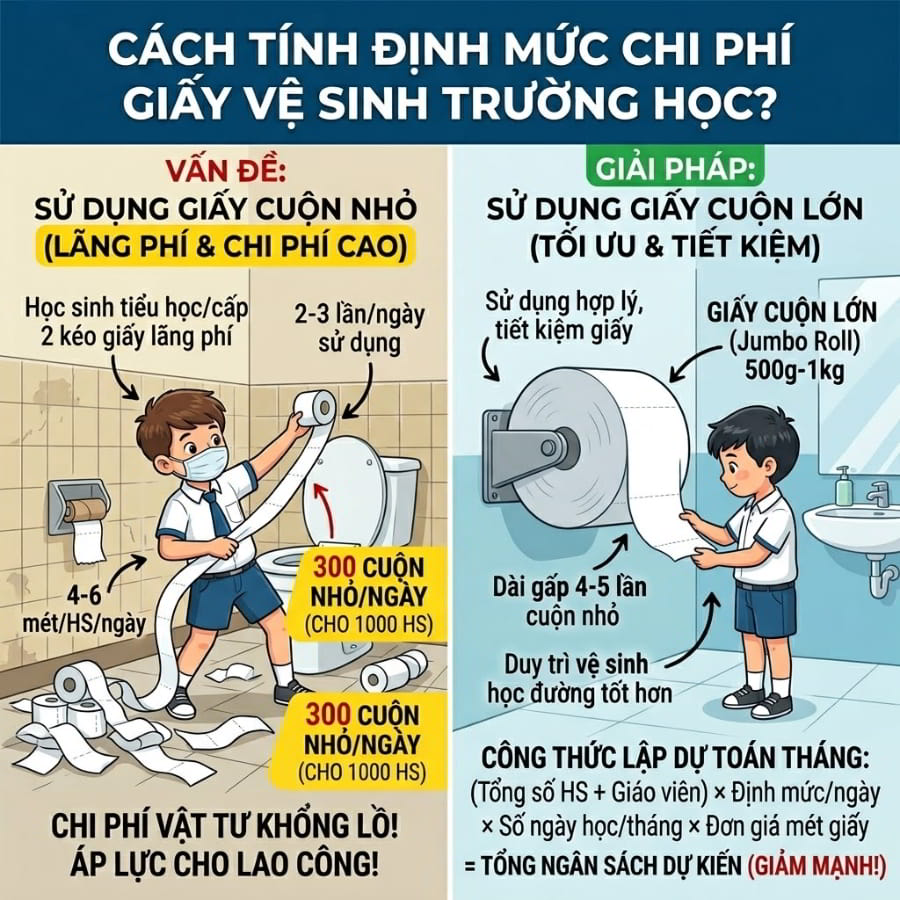 CÁCH TÍNH ĐỊNH MỨC CHI PHÍ GIẤY VỆ SINH TRƯỜNG HỌC?

VẤN ĐỀ:
SỬ DỤNG GIẤY CUỘN NHỎ
(LÃNG PHÍ & CHI PHÍ CAO)

Học sinh tiểu học/cấp 2 kéo giấy lãng phí

2-3 lần/ngày sử dụng

4-6 mét/HS/ngày

300 CUỘN NHỎ/NGÀY
(CHO 1000 HS)

300 CUỘN NHỎ/NGÀY
(CHO 1000 HS)

CHI PHÍ VẬT TƯ KHỔNG LỒ!
ÁP LỰC CHO LAO CÔNG!

GIẢI PHÁP:
SỬ DỤNG GIẤY CUỘN LỚN
(TỐI ƯU & TIẾT KIỆM)

Sử dụng hợp lý, tiết kiệm giấy

GIẤY CUỘN LỚN
(Jumbo Roll)
500g-1kg

Dài gấp 4-5 lần cuộn nhỏ

Duy trì vệ sinh học đường tốt hơn

CÔNG THỨC LẬP DỰ TOÁN THÁNG:
(Tổng số HS + Giáo viên) × Định mức/ngày × Số ngày học/tháng × Đơn giá mét giấy
= TỔNG NGÂN SÁCH DỰ KIẾN (GIẢM MẠNH!)