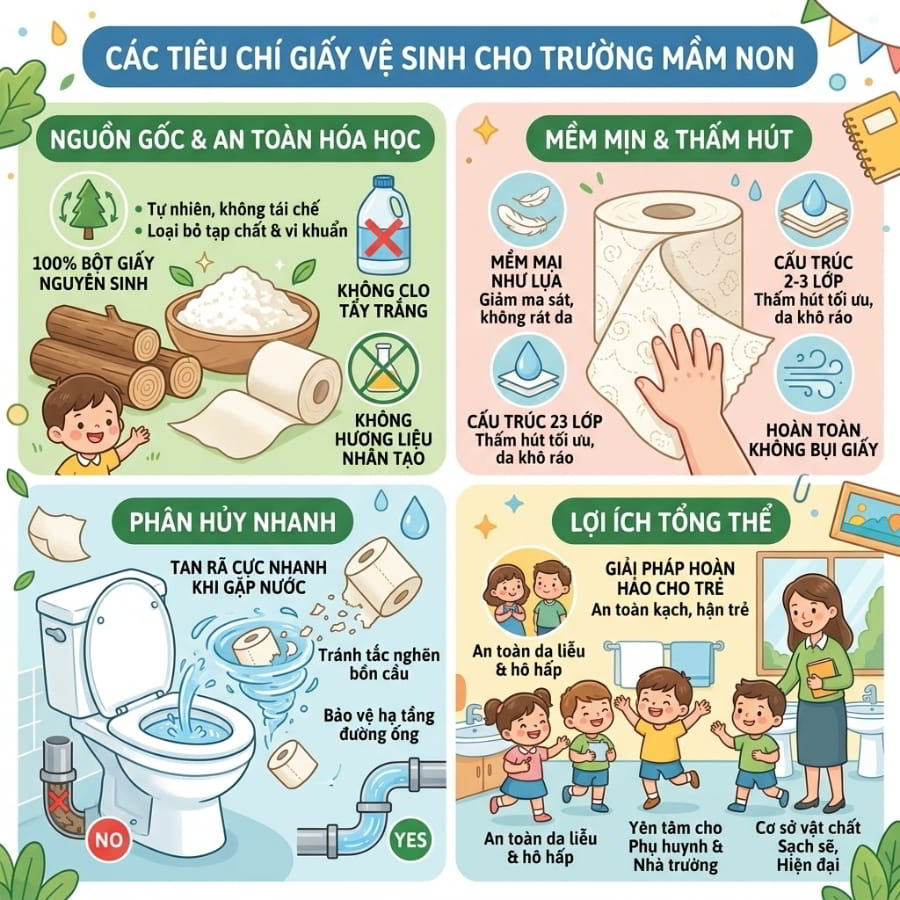 CÁC TIÊU CHÍ GIẤY VỆ SINH CHO TRƯỜNG MẦM NON

NGUỒN GỐC & AN TOÀN HÓA HỌC

• Tự nhiên, không tái chế
• Loại bỏ tạp chất & vi khuẩn

100% BỘT GIẤY NGUYÊN SINH

KHÔNG CLO TẨY TRẮNG

KHÔNG HƯƠNG LIỆU NHÂN TẠO

MỀM MỊN & THẤM HÚT

MỀM MẠI NHƯ LỤA
Giảm ma sát, không rát da

CẤU TRÚC 2-3 LỚP
Thấm hút tối ưu, da khô ráo

CẤU TRÚC 23 LỚP
Thấm hút tối ưu, da khô ráo

HOÀN TOÀN KHÔNG BỤI GIẤY

PHÂN HỦY NHANH

TAN RÃ CỰC NHANH KHI GẶP NƯỚC

Tránh tắc nghẽn bồn cầu

Bảo vệ hạ tầng đường ống

NO

YES

LỢI ÍCH TỔNG THỂ

GIẢI PHÁP HOÀN HẢO CHO TRẺ
An toàn kạch, hận trẻ

An toàn da liễu & hô hấp

An toàn da liễu & hô hấp

Yên tâm cho Phụ huynh & Nhà trường

Cơ sở vật chất Sạch sẽ, Hiện đại